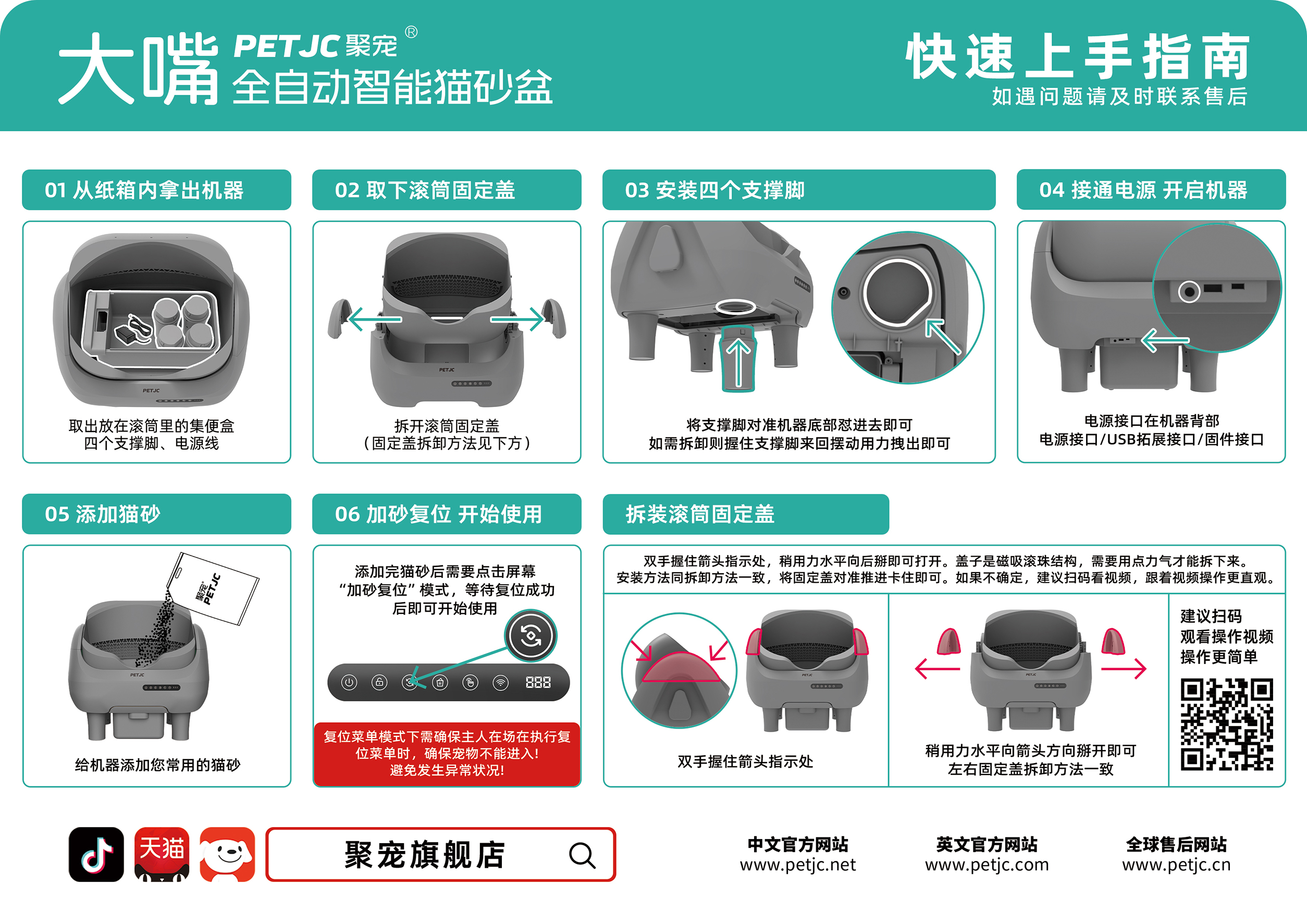 大嘴 PETJC聚宠®
全自动智能猫砂盆

快速上手指南
如遇问题请及时联系售后

01 从纸箱内拿出机器

PETJC

取出放在滚筒里的集便盒
四个支撑脚、电源线

02 取下滚筒固定盖

PETJC

拆开滚筒固定盖
（固定盖拆卸方法见下方）

03 安装四个支撑脚

将支撑脚对准机器底部怼进去即可
如需拆卸则握住支撑脚来回摆动用力拽出即可

04 接通电源 开启机器

电源接口在机器背部
电源接口/USB拓展接口/固件接口

05 添加猫砂

聚宠 PETJC

PETJC

给机器添加您常用的猫砂

06 加砂复位 开始使用

添加完猫砂后需要点击屏幕
“加砂复位”模式，等待复位成功
后即可开始使用

888

复位菜单模式下需确保主人在场在执行复位菜单时，确保宠物不能进入！
避免发生异常状况！

拆装滚筒固定盖

双手握住箭头指示处，稍用力水平向后掰即可打开。盖子是磁吸滚珠结构，需要用点力气才能拆下来。
安装方法同拆卸方法一致，将固定盖对准推进卡住即可。如果不确定，建议扫码看视频，跟着视频操作更直观。

PETJC

双手握住箭头指示处

PETJC

稍用力水平向箭头方向掰开即可
左右固定盖拆卸方法一致

建议扫码
观看操作视频
操作更简单

天猫

聚宠旗舰店

中文官方网站
www.petjc.net

英文官方网站
www.petjc.com

全球售后网站
www.petjc.cn